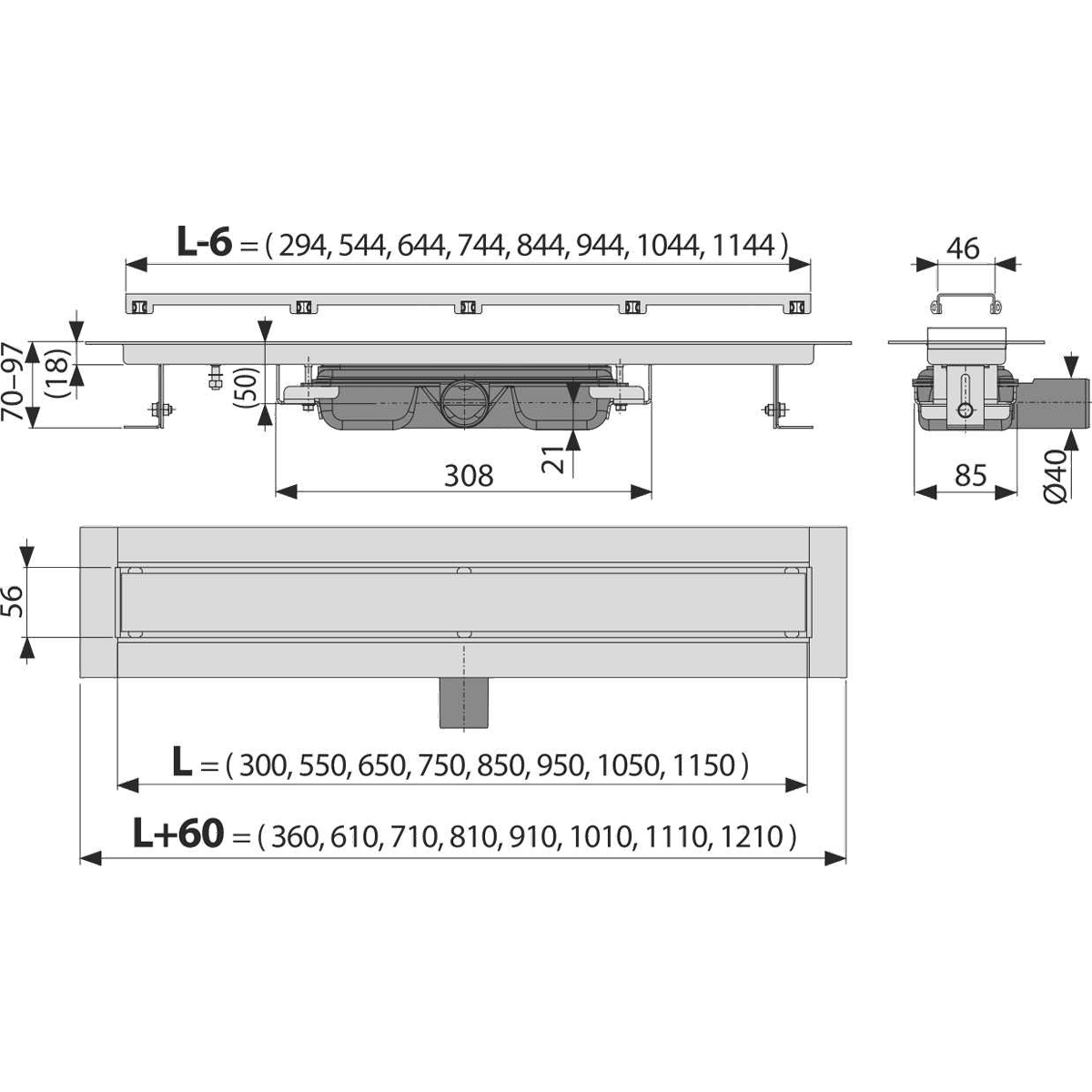 L-6 = ( 294, 544, 644, 744, 844, 944, 1044, 1144 )

46

70–97
(18)
(50)
21
308
85
Ø40

56

L = ( 300, 550, 650, 750, 850, 950, 1050, 1150 )

L+60 = ( 360, 610, 710, 810, 910, 1010, 1110, 1210 )