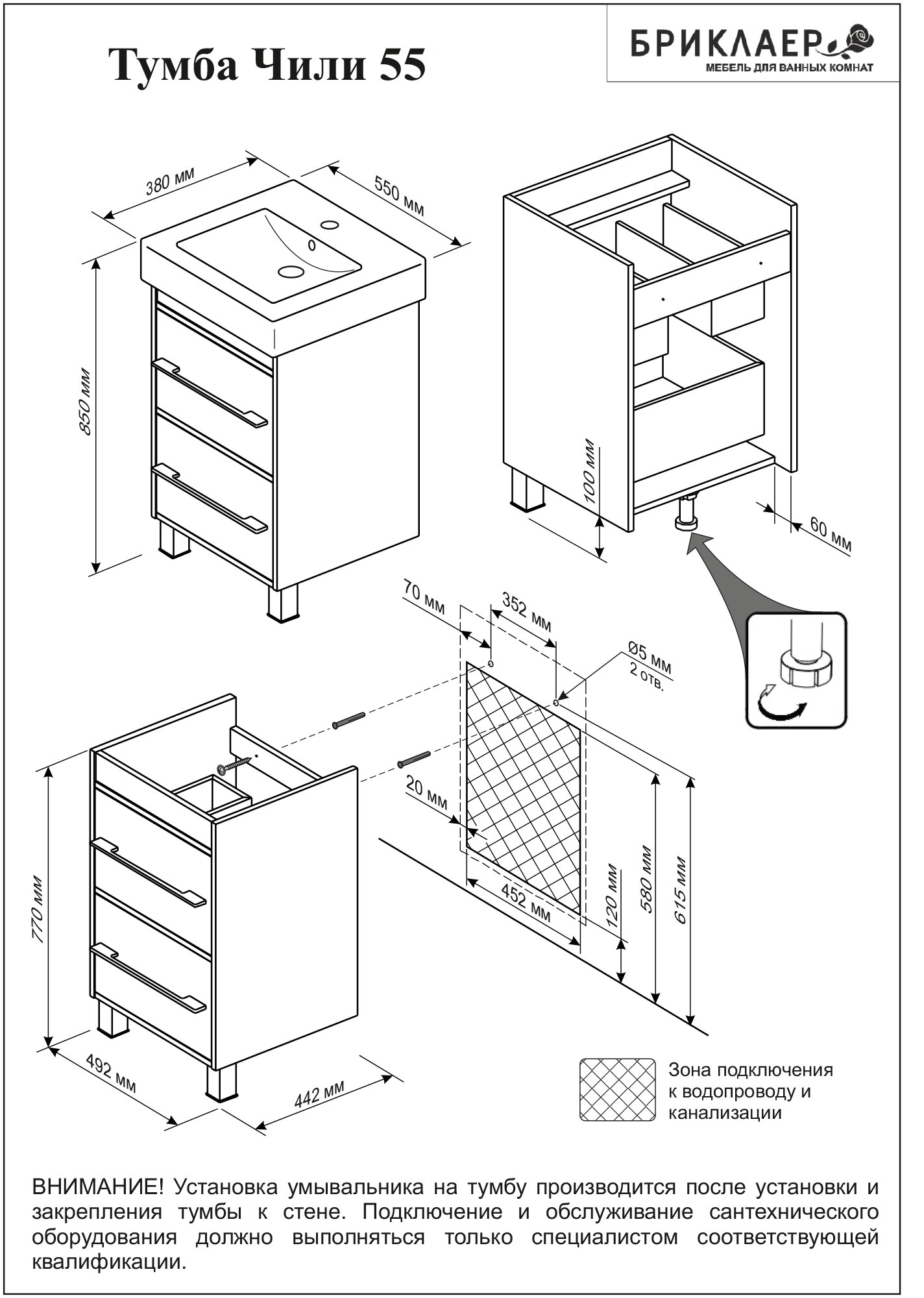 Тумба Чили 55

БРИКЛАЕР
МЕБЕЛЬ ДЛЯ ВАННЫХ КОМНАТ

380 мм
550 мм
850 мм
100 мм
60 мм
70 мм
352 мм
Ø5 мм
2 отв.
20 мм
452 мм
120 мм
580 мм
615 мм
770 мм
492 мм
442 мм

Зона подключения к водопроводу и канализации

ВНИМАНИЕ! Установка умывальника на тумбу производится после установки и закрепления тумбы к стене. Подключение и обслуживание сантехнического оборудования должно выполняться только специалистом соответствующей квалификации.